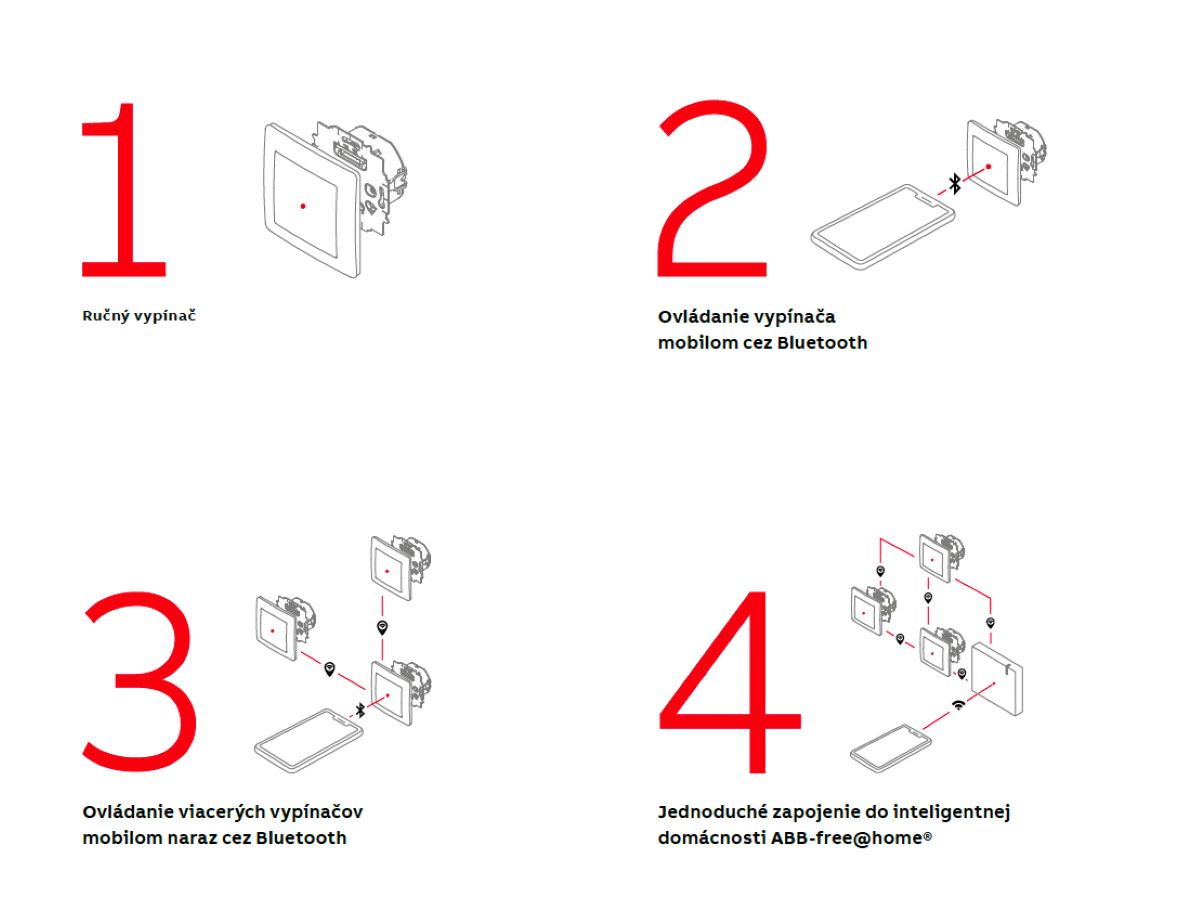 1

Ručný vypínač

2

Ovládanie vypínača mobilom cez Bluetooth

3

Ovládanie viacerých vypínačov mobilom naraz cez Bluetooth

4

Jednoduché zapojenie do inteligentnej domácnosti ABB-free@home®